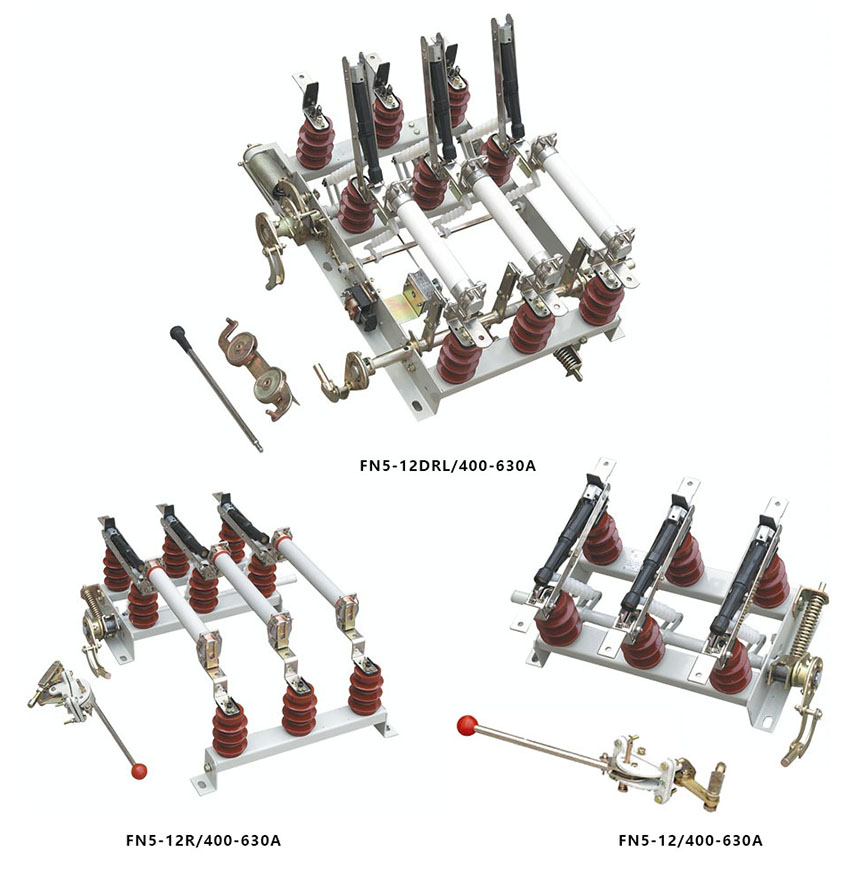 FN5-12DRL/400-630A

FN5-12R/400-630A

FN5-12/400-630A